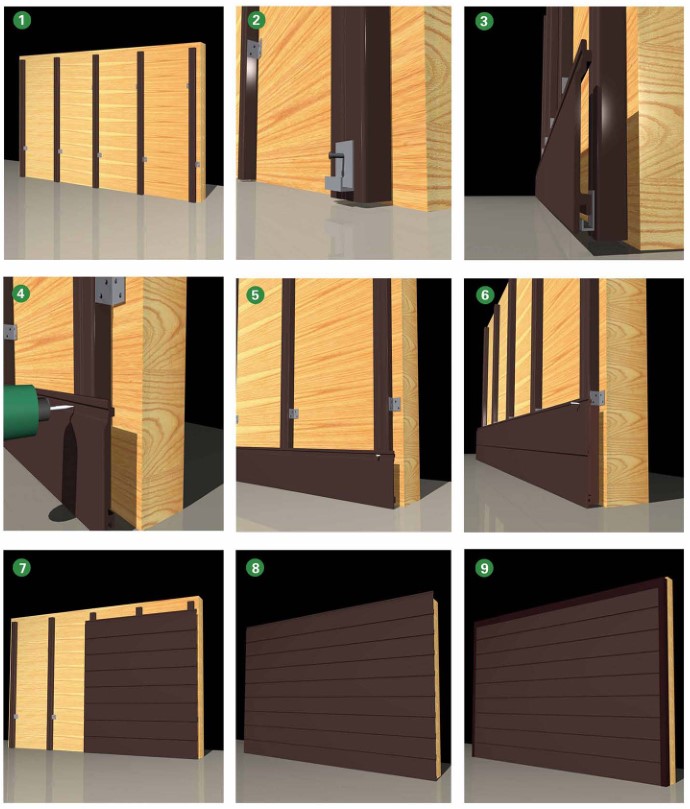 1

2

3

4

5

6

7

8

9