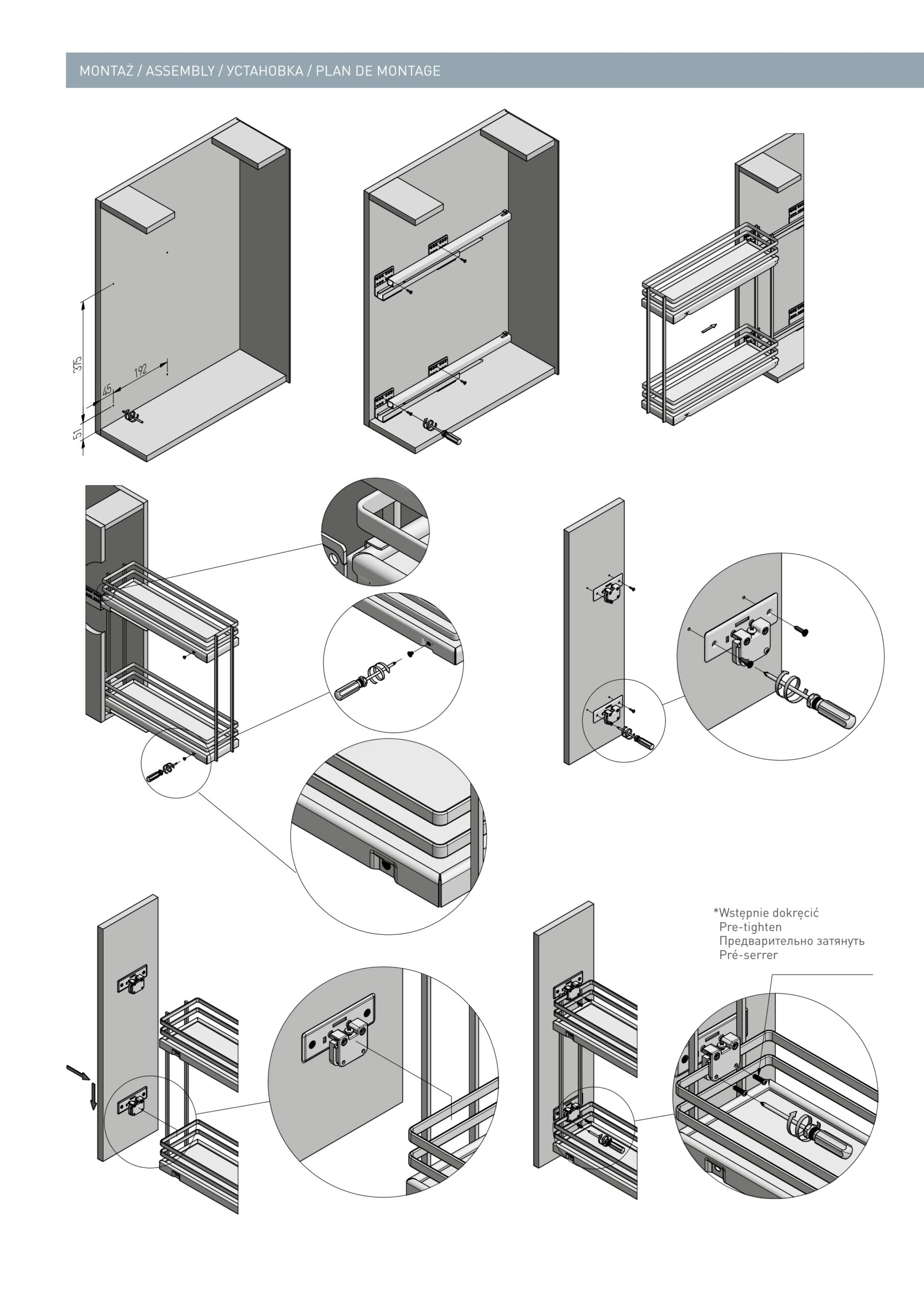 MONTAŻ / ASSEMBLY / УСТАНОВКА / PLAN DE MONTAGE

375

192

45

51

*Wstępnie dokręcić
Pre-tighten
Предварительно затянуть
Pré-serrer