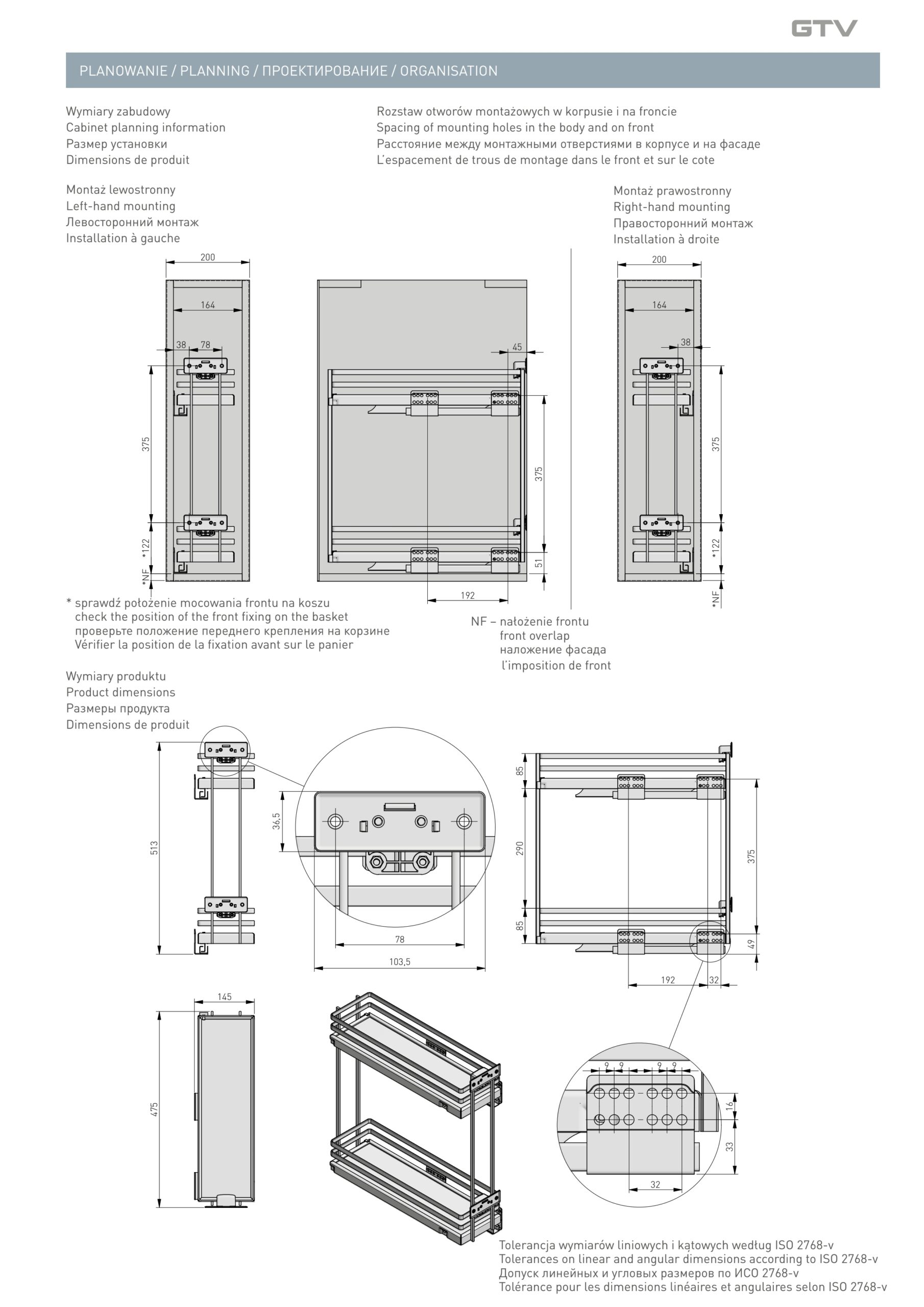 GTV

PLANOWANIE / PLANNING / ПРОЕКТИРОВАНИЕ / ORGANISATION

Wymiary zabudowy
Cabinet planning information
Размер установки
Dimensions de produit

Rozstaw otworów montażowych w korpusie i na froncie
Spacing of mounting holes in the body and on front
Расстояние между монтажными отверстиями в корпусе и на фасаде
L'espacement de trous de montage dans le front et sur le cote

Montaż lewostronny
Left-hand mounting
Левосторонний монтаж
Installation à gauche

Montaż prawostronny
Right-hand mounting
Правосторонний монтаж
Installation à droite

200
164
38
78
375
*122
*NF

45
375
51
192

200
164
38
375
*122
*NF

* sprawdź położenie mocowania frontu na koszu
check the position of the front fixing on the basket
проверьте положение переднего крепления на корзине
Vérifier la position de la fixation avant sur le panier

NF – nałożenie frontu
front overlap
наложение фасада
l'imposition de front

Wymiary produktu
Product dimensions
Размеры продукта
Dimensions de produit

513
36,5
78
103,5

85
290
85
375
49
192
32

145
475

9 9 9 9
16
33
32

Tolerancja wymiarów liniowych i kątowych według ISO 2768-v
Tolerances on linear and angular dimensions according to ISO 2768-v
Допуск линейных и угловых размеров по ИСО 2768-v
Tolérance pour les dimensions linéaires et angulaires selon ISO 2768-v