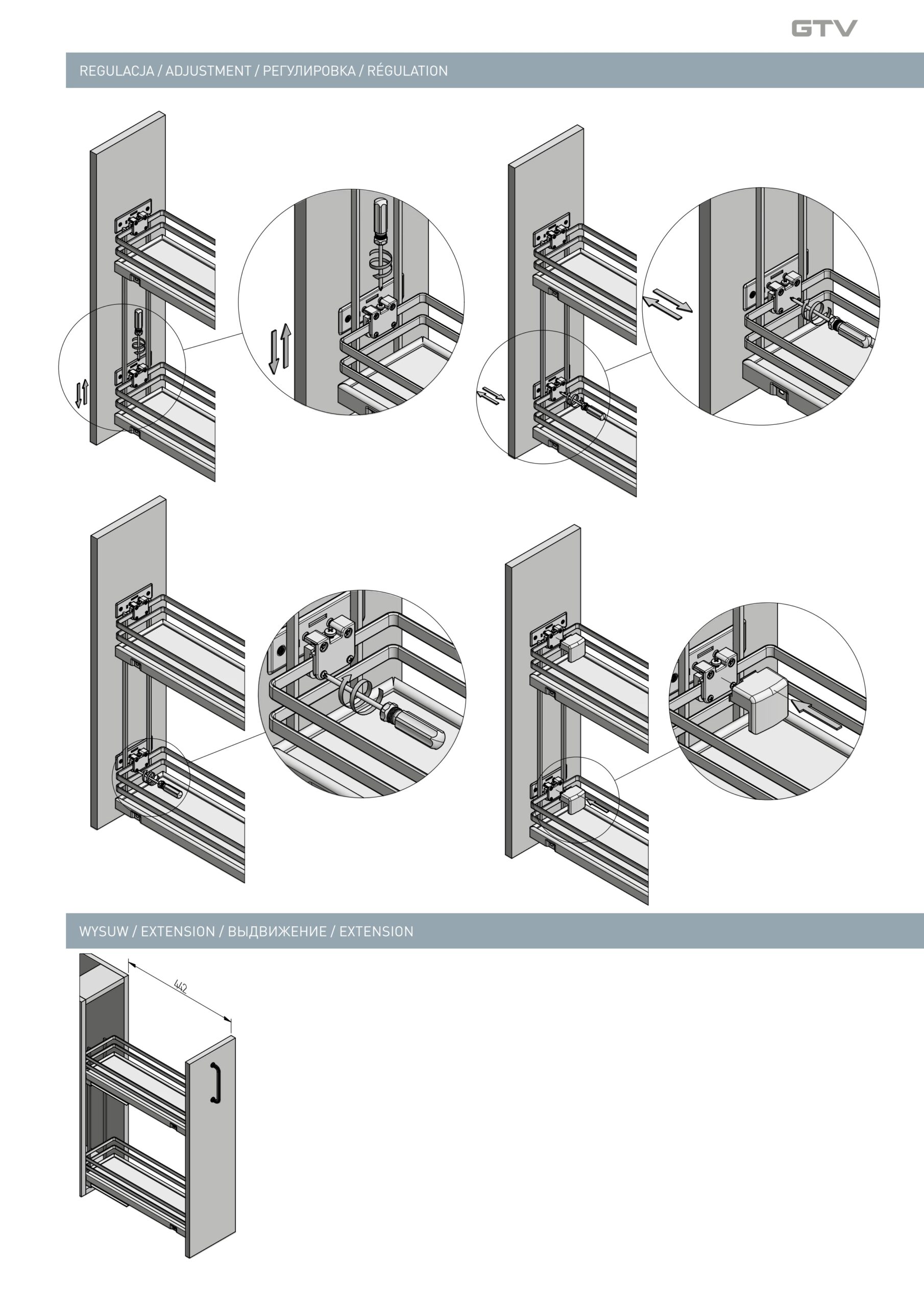 GTV

REGULACJA / ADJUSTMENT / РЕГУЛИРОВКА / RÉGULATION

WYSUW / EXTENSION / ВЫДВИЖЕНИЕ / EXTENSION

442