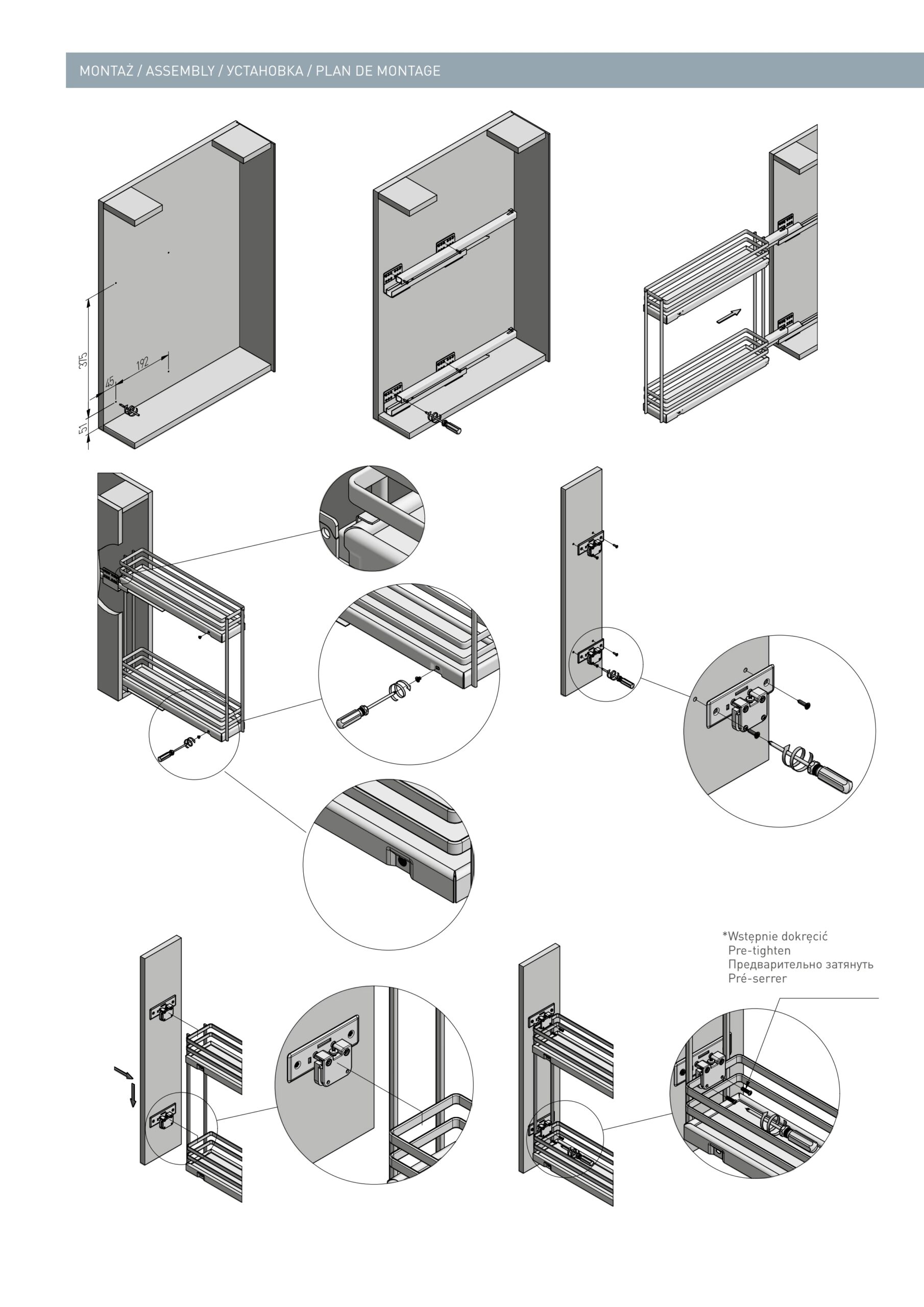 MONTAŻ / ASSEMBLY / УСТАНОВКА / PLAN DE MONTAGE

375

192

45

51

*Wstępnie dokręcić
Pre-tighten
Предварительно затянуть
Pré-serrer