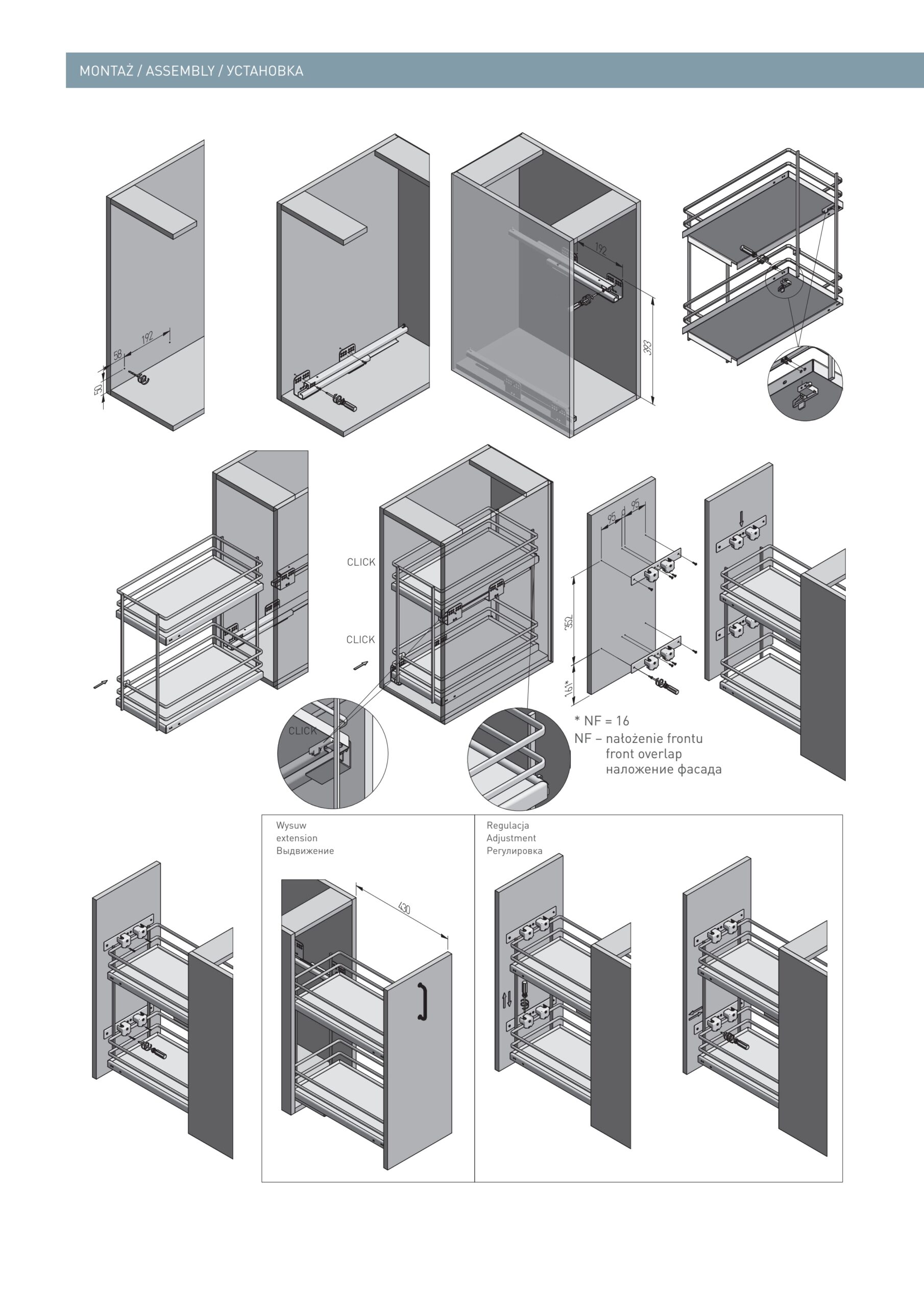 MONTAŻ / ASSEMBLY / УСТАНОВКА

192
58
50

192
393

CLICK
CLICK
CLICK

95
95
352
161*

* NF = 16
NF – nałożenie frontu
front overlap
наложение фасада

Wysuw
extension
Выдвижение

430

Regulacja
Adjustment
Регулировка