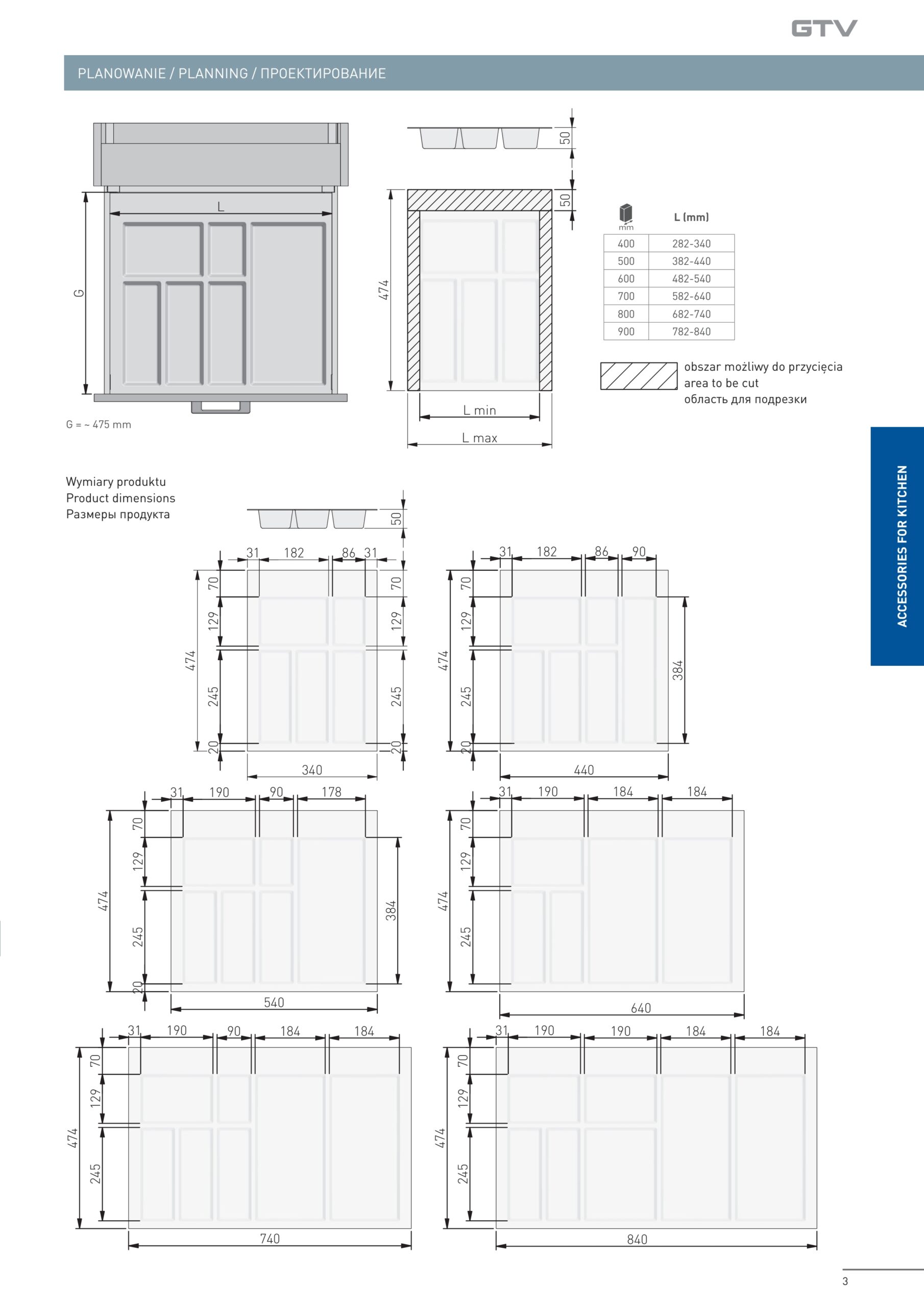 GTV

PLANOWANIE / PLANNING / ПРОЕКТИРОВАНИЕ

L

G

G = ~ 475 mm

50

50

474

L min

L max

| mm | L (mm) |
|---|---|
| 400 | 282-340 |
| 500 | 382-440 |
| 600 | 482-540 |
| 700 | 582-640 |
| 800 | 682-740 |
| 900 | 782-840 |

obszar możliwy do przycięcia
area to be cut
область для подрезки

ACCESSORIES FOR KITCHEN

Wymiary produktu
Product dimensions
Размеры продукта

50

31 182 86 31
70 129 245 20 474
70 129 245 20
340

31 182 86 90
70 129 245 20 474
384
440

31 190 90 178
70 129 245 20 474
384
540

31 190 184 184
70 129 245 474
640

31 190 90 184 184
70 129 245 474
740

31 190 190 184 184
70 129 245 474
840

3