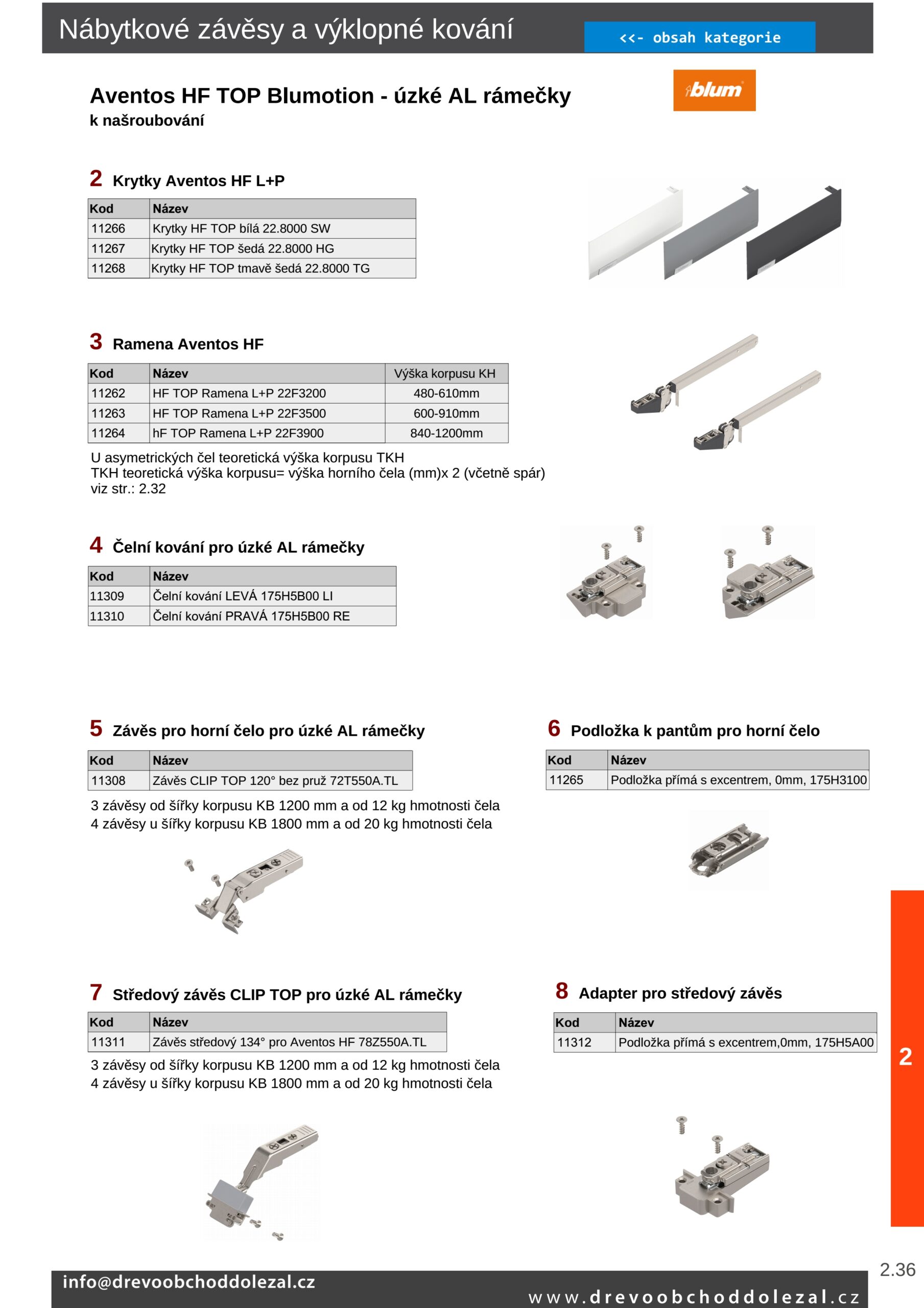 Nábytkové závěsy a výklopné kování

<<- obsah kategorie

Aventos HF TOP Blumotion - úzké AL rámečky
k našroubování

blum

2 Krytky Aventos HF L+P

| Kod | Název |
|---|---|
| 11266 | Krytky HF TOP bílá 22.8000 SW |
| 11267 | Krytky HF TOP šedá 22.8000 HG |
| 11268 | Krytky HF TOP tmavě šedá 22.8000 TG |

3 Ramena Aventos HF

| Kod | Název | Výška korpusu KH |
|---|---|---|
| 11262 | HF TOP Ramena L+P 22F3200 | 480-610mm |
| 11263 | HF TOP Ramena L+P 22F3500 | 600-910mm |
| 11264 | hF TOP Ramena L+P 22F3900 | 840-1200mm |

U asymetrických čel teoretická výška korpusu TKH
TKH teoretická výška korpusu= výška horního čela (mm)x 2 (včetně spár)
viz str.: 2.32

4 Čelní kování pro úzké AL rámečky

| Kod | Název |
|---|---|
| 11309 | Čelní kování LEVÁ 175H5B00 LI |
| 11310 | Čelní kování PRAVÁ 175H5B00 RE |

5 Závěs pro horní čelo pro úzké AL rámečky

| Kod | Název |
|---|---|
| 11308 | Závěs CLIP TOP 120° bez pruž 72T550A.TL |

3 závěsy od šířky korpusu KB 1200 mm a od 12 kg hmotnosti čela
4 závěsy u šířky korpusu KB 1800 mm a od 20 kg hmotnosti čela

6 Podložka k pantům pro horní čelo

| Kod | Název |
|---|---|
| 11265 | Podložka přímá s excentrem, 0mm, 175H3100 |

7 Středový závěs CLIP TOP pro úzké AL rámečky

| Kod | Název |
|---|---|
| 11311 | Závěs středový 134° pro Aventos HF 78Z550A.TL |

3 závěsy od šířky korpusu KB 1200 mm a od 12 kg hmotnosti čela
4 závěsy u šířky korpusu KB 1800 mm a od 20 kg hmotnosti čela

8 Adapter pro středový závěs

| Kod | Název |
|---|---|
| 11312 | Podložka přímá s excentrem,0mm, 175H5A00 |

2

2.36

info@drevoobchoddolezal.cz
www.drevoobchoddolezal.cz