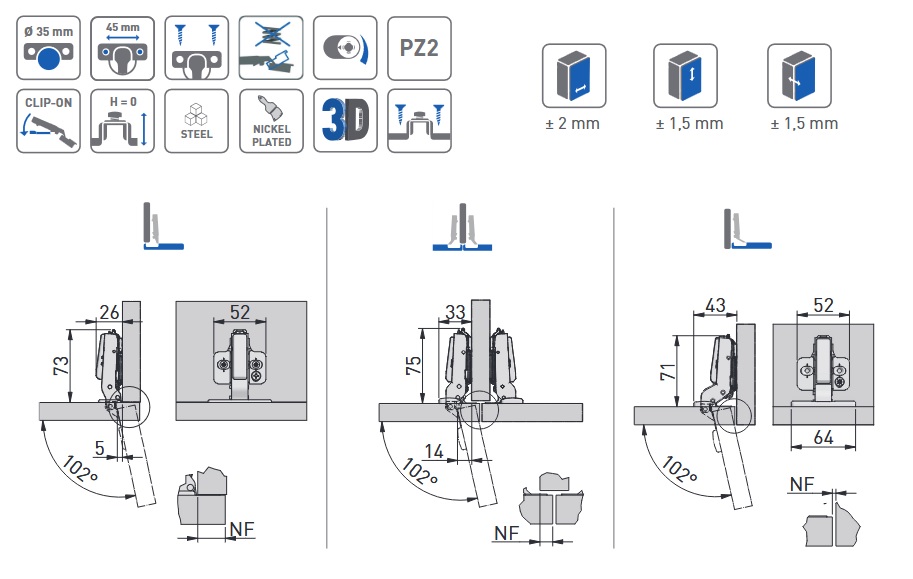 Ø 35 mm
45 mm
PZ2
CLIP-ON
H = 0
STEEL
NICKEL PLATED
3D

± 2 mm
± 1,5 mm
± 1,5 mm

26
73
52
5
102°
NF

33
75
14
102°
NF

43
71
52
64
102°
NF