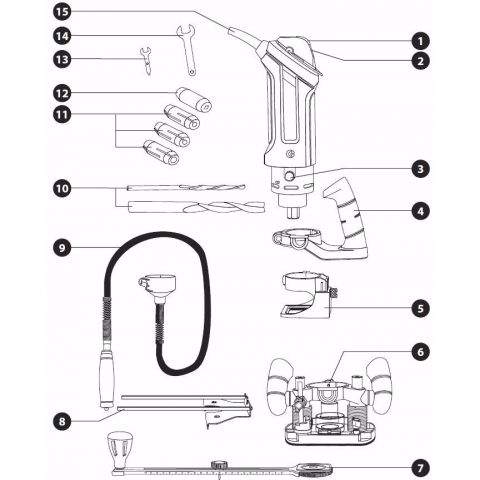 15
14
13
12
11
10
9
8
1
2
3
4
5
6
7