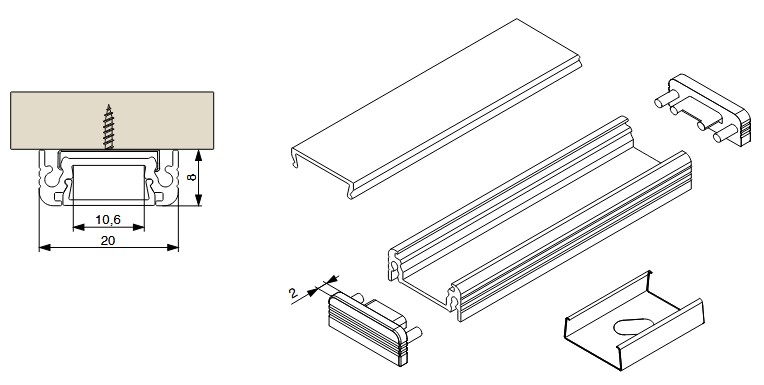 8
10,6
20
2