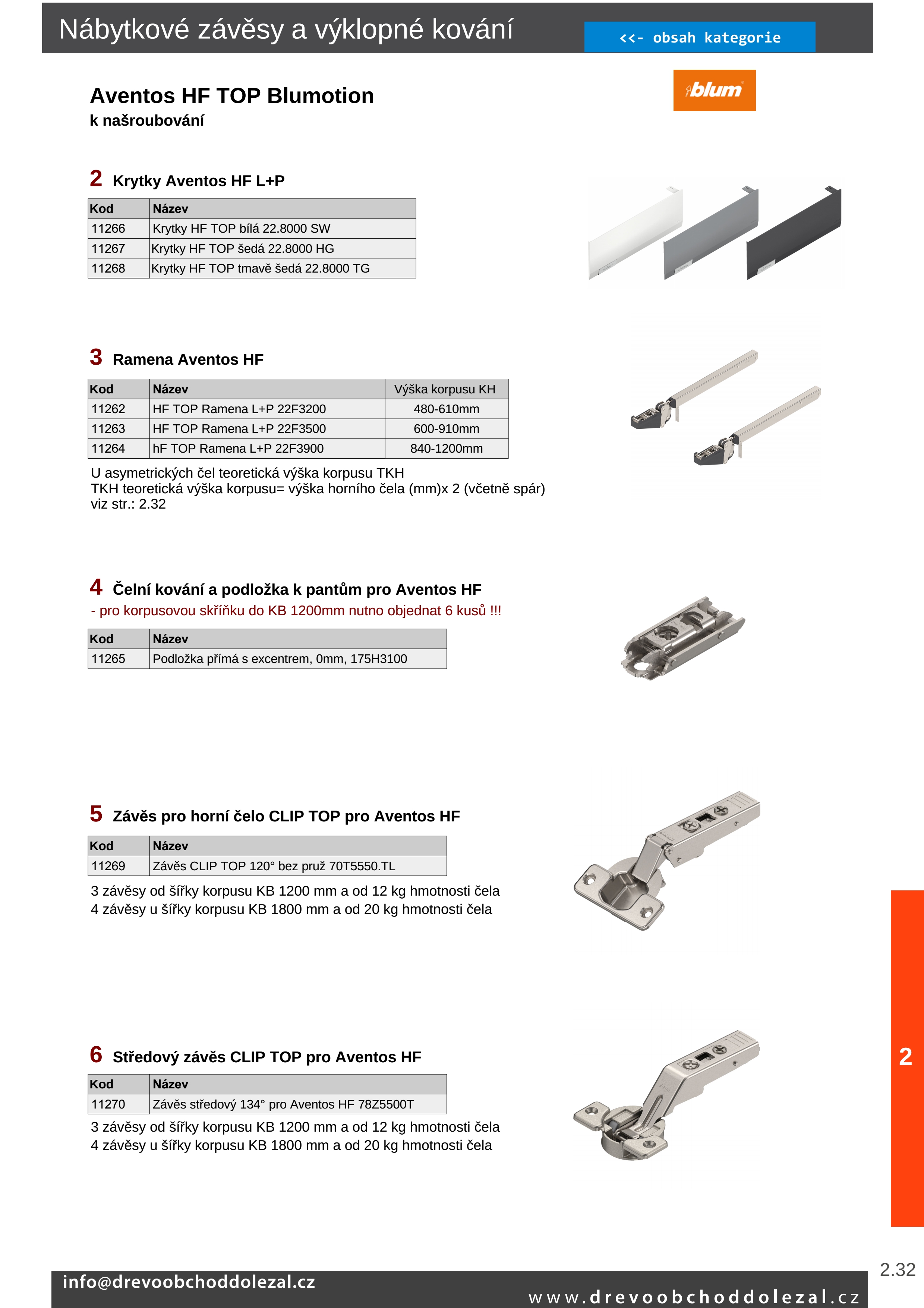 Nábytkové závěsy a výklopné kování

<<- obsah kategorie

Aventos HF TOP Blumotion
k našroubování

blum

2 Krytky Aventos HF L+P

| Kod | Název |
|---|---|
| 11266 | Krytky HF TOP bílá 22.8000 SW |
| 11267 | Krytky HF TOP šedá 22.8000 HG |
| 11268 | Krytky HF TOP tmavě šedá 22.8000 TG |

3 Ramena Aventos HF

| Kod | Název | Výška korpusu KH |
|---|---|---|
| 11262 | HF TOP Ramena L+P 22F3200 | 480-610mm |
| 11263 | HF TOP Ramena L+P 22F3500 | 600-910mm |
| 11264 | hF TOP Ramena L+P 22F3900 | 840-1200mm |

U asymetrických čel teoretická výška korpusu TKH
TKH teoretická výška korpusu= výška horního čela (mm)x 2 (včetně spár)
viz str.: 2.32

4 Čelní kování a podložka k pantům pro Aventos HF
- pro korpusovou skříňku do KB 1200mm nutno objednat 6 kusů !!!

| Kod | Název |
|---|---|
| 11265 | Podložka přímá s excentrem, 0mm, 175H3100 |

5 Závěs pro horní čelo CLIP TOP pro Aventos HF

| Kod | Název |
|---|---|
| 11269 | Závěs CLIP TOP 120° bez pruž 70T5550.TL |

3 závěsy od šířky korpusu KB 1200 mm a od 12 kg hmotnosti čela
4 závěsy u šířky korpusu KB 1800 mm a od 20 kg hmotnosti čela

6 Středový závěs CLIP TOP pro Aventos HF

| Kod | Název |
|---|---|
| 11270 | Závěs středový 134° pro Aventos HF 78Z5500T |

3 závěsy od šířky korpusu KB 1200 mm a od 12 kg hmotnosti čela
4 závěsy u šířky korpusu KB 1800 mm a od 20 kg hmotnosti čela

2

2.32

info@drevoobchoddolezal.cz
www.drevoobchoddolezal.cz