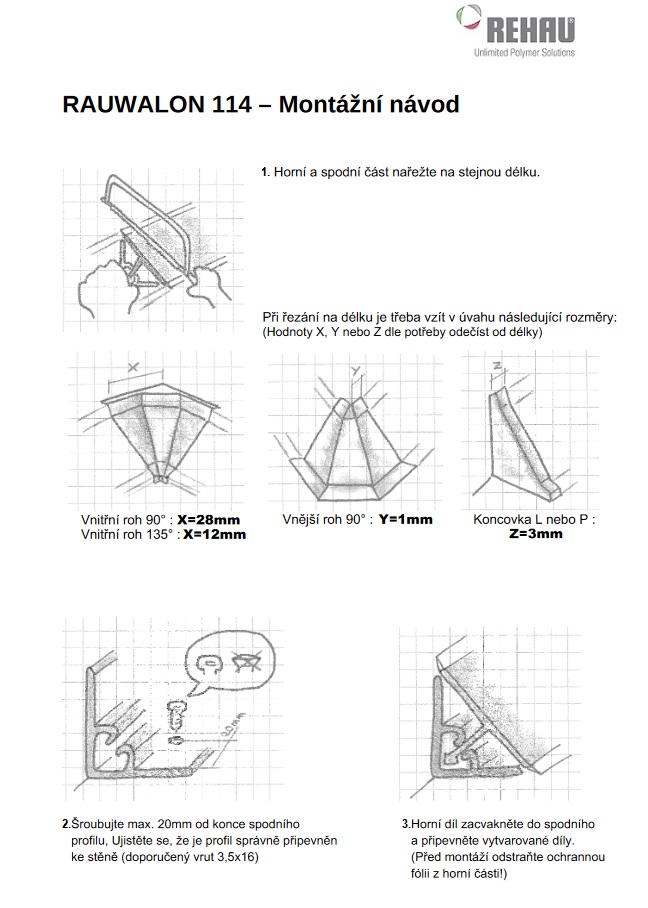 REHAU
Unlimited Polymer Solutions

RAUWALON 114 – Montážní návod

1. Horní a spodní část nařežte na stejnou délku.

Při řezání na délku je třeba vzít v úvahu následující rozměry:
(Hodnoty X, Y nebo Z dle potřeby odečíst od délky)

X

Y

Z

Vnitřní roh 90° : X=28mm
Vnitřní roh 135° : X=12mm

Vnější roh 90° : Y=1mm

Koncovka L nebo P :
Z=3mm

20mm

2.Šroubujte max. 20mm od konce spodního profilu, Ujistěte se, že je profil správně připevněn ke stěně (doporučený vrut 3,5x16)

3.Horní díl zacvakněte do spodního a připevněte vytvarované díly.
(Před montáží odstraňte ochrannou fólii z horní části!)