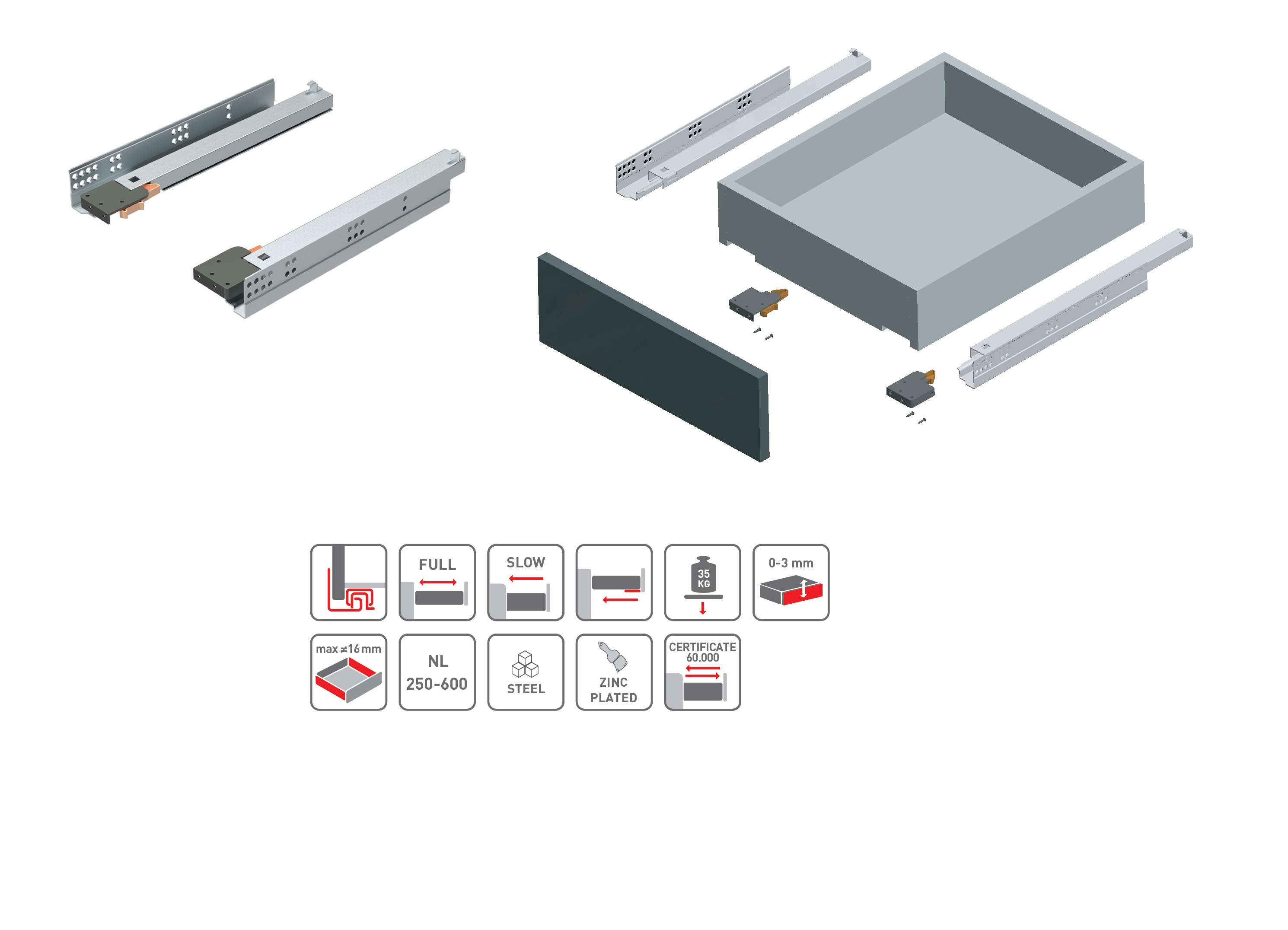 FULL

SLOW

35
KG

0-3 mm

max ≠16 mm

NL
250-600

STEEL

ZINC
PLATED

CERTIFICATE
60.000