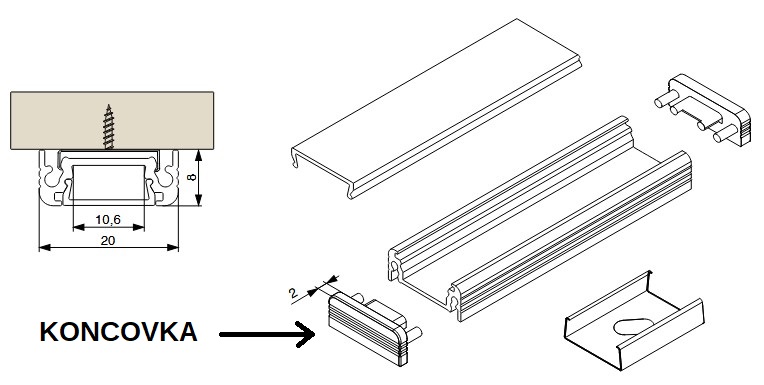 8

10,6

20

2

KONCOVKA