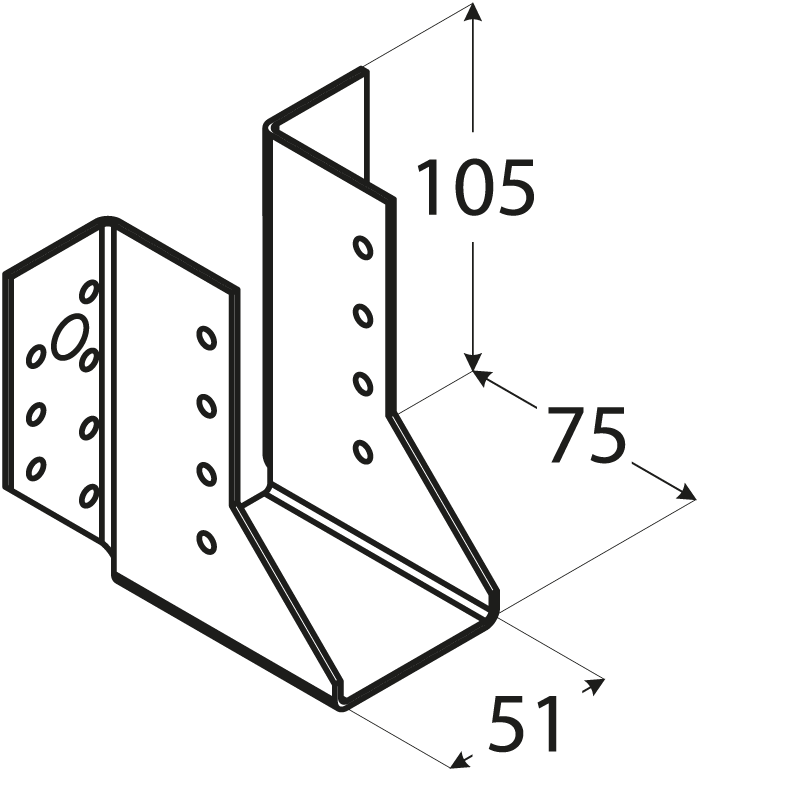 105

75

51