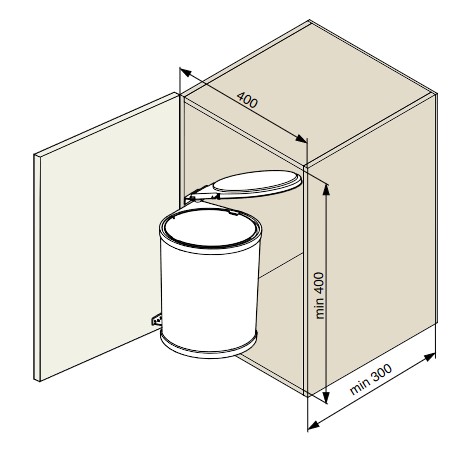 400

min 400

min 300