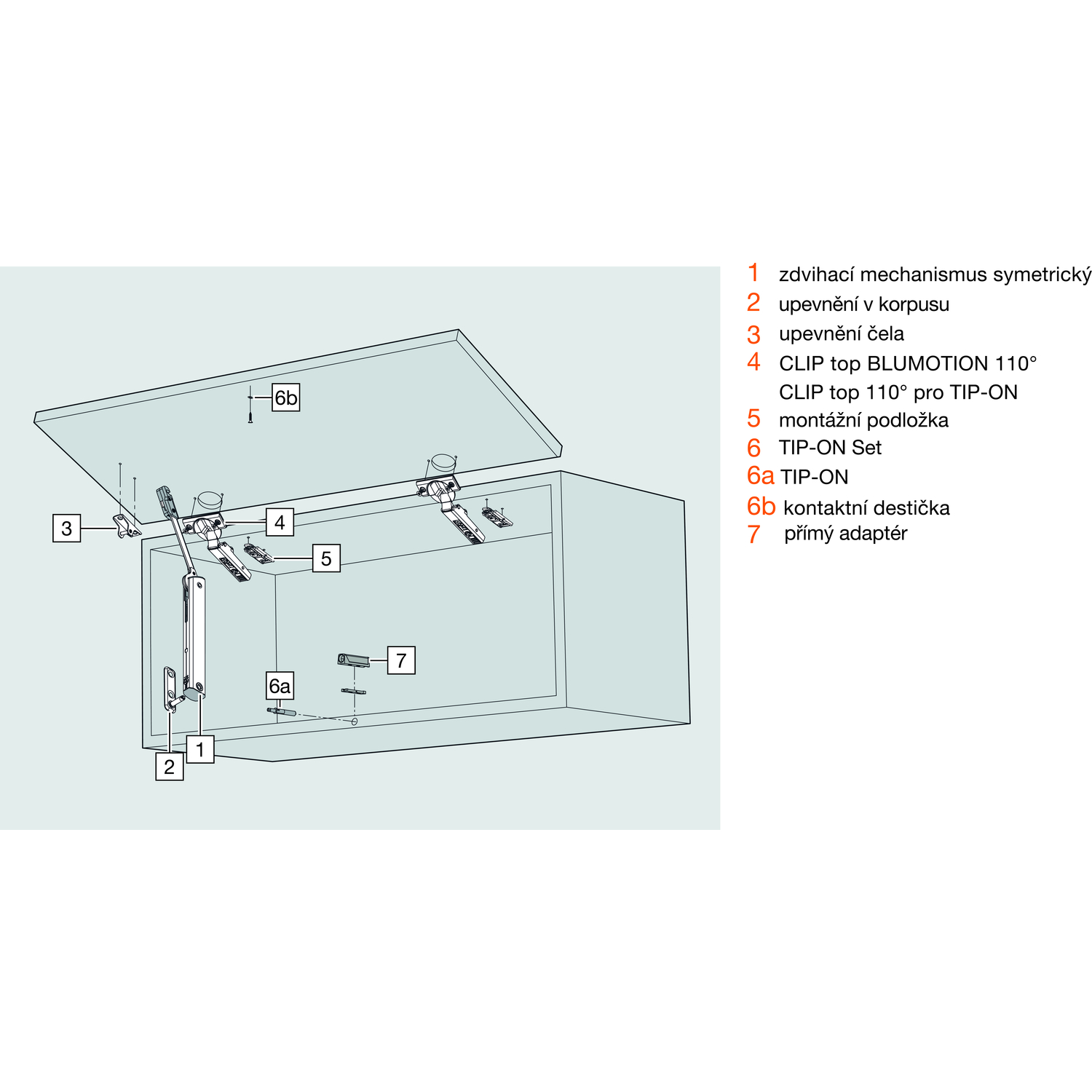 6b
3
4
5
7
6a
1
2

1 zdvihací mechanismus symetrický
2 upevnění v korpusu
3 upevnění čela
4 CLIP top BLUMOTION 110°
CLIP top 110° pro TIP-ON
5 montážní podložka
6 TIP-ON Set
6a TIP-ON
6b kontaktní destička
7 přímý adaptér