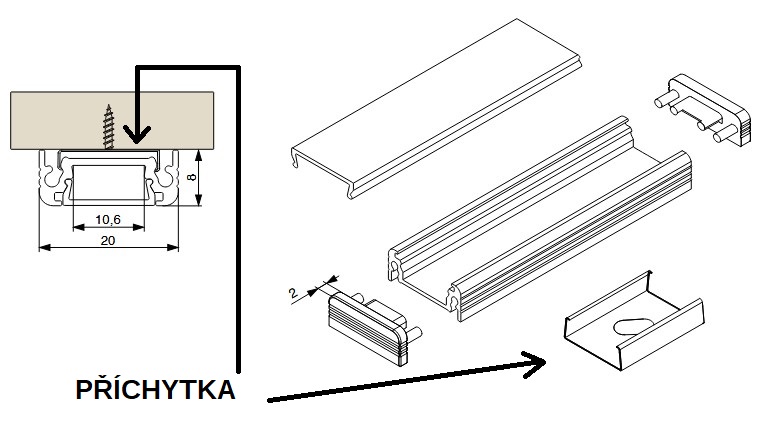 8
10,6
20
2
PŘÍCHYTKA