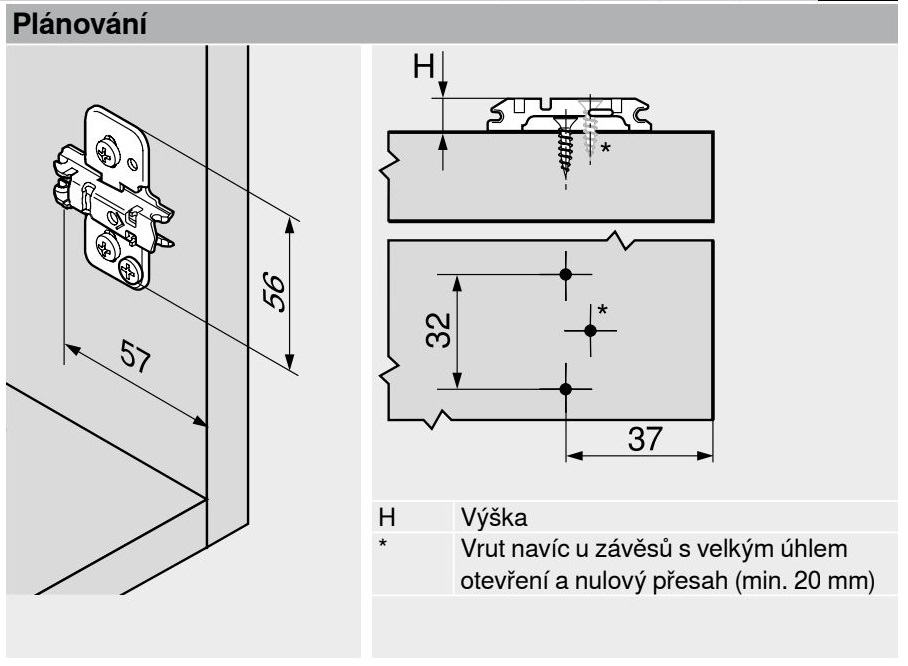 Plánování

56

57

H

*

32

*

37

| H | Výška |
|---|---|
| * | Vrut navíc u závěsů s velkým úhlem otevření a nulový přesah (min. 20 mm) |