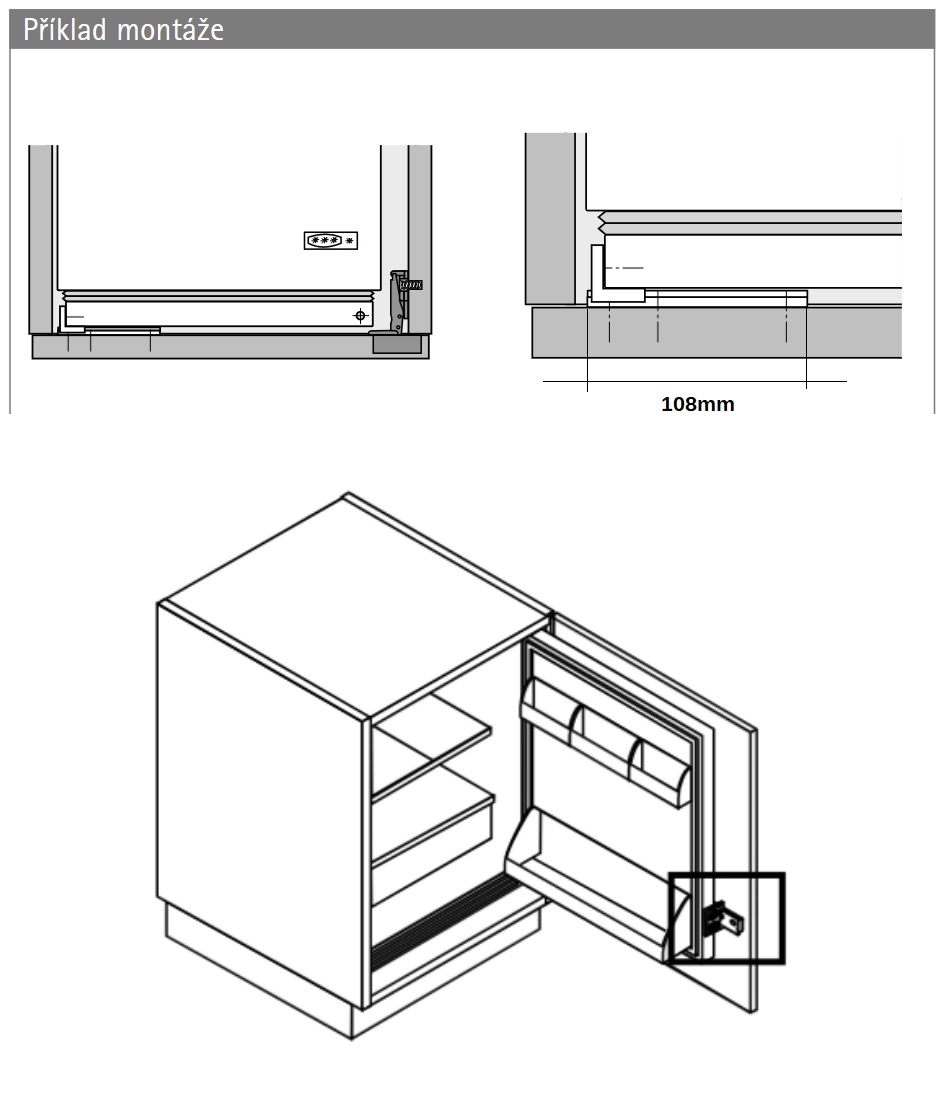 Příklad montáže

108mm